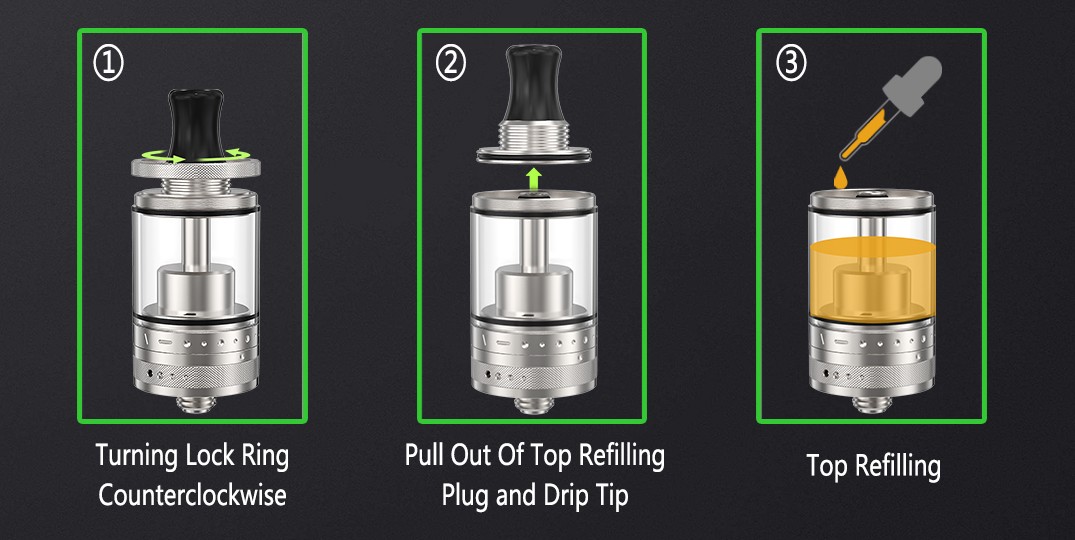 ①

Turning Lock Ring Counterclockwise

②

Pull Out Of Top Refilling Plug and Drip Tip

③

Top Refilling