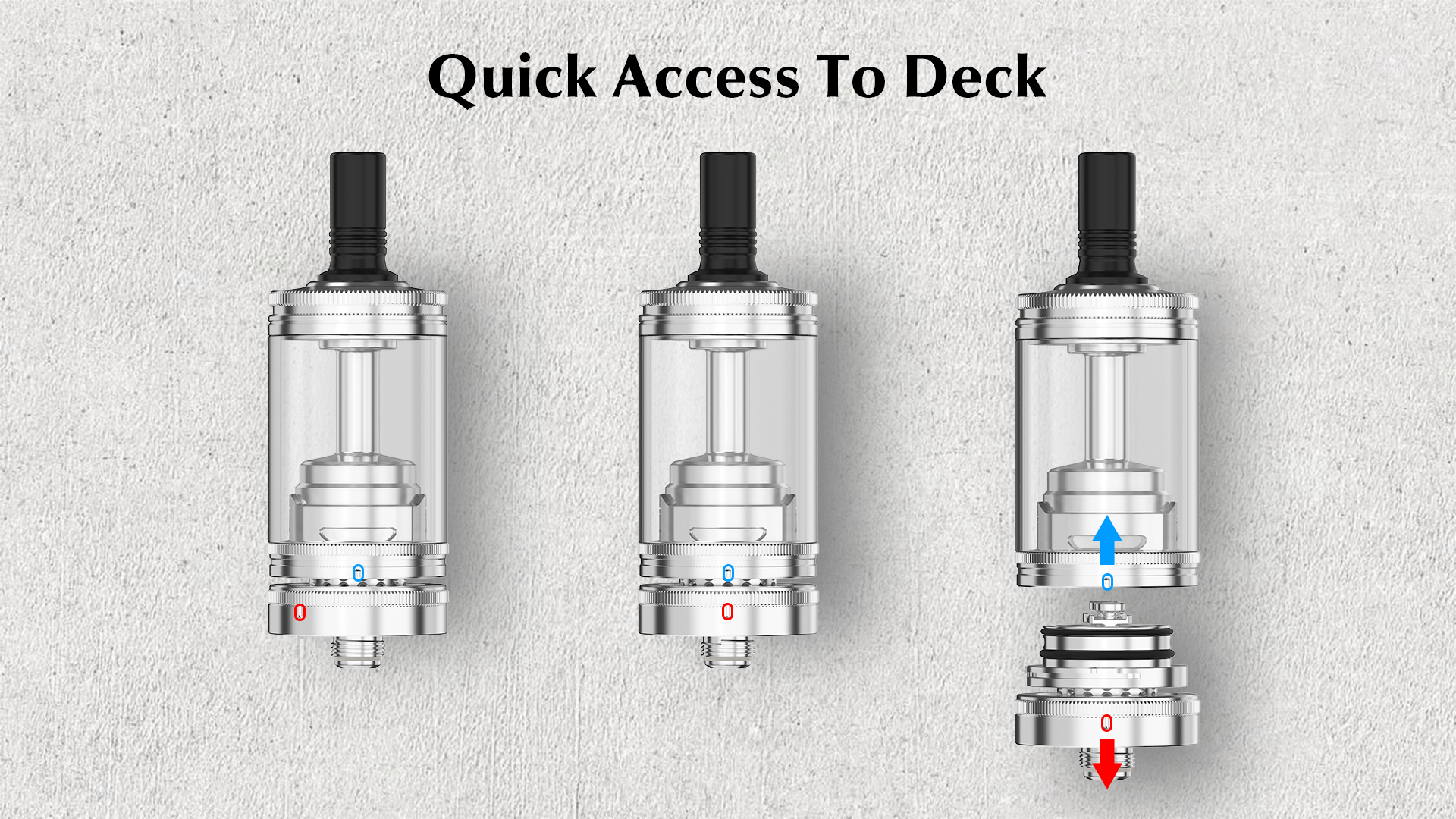 Quick Access To Deck