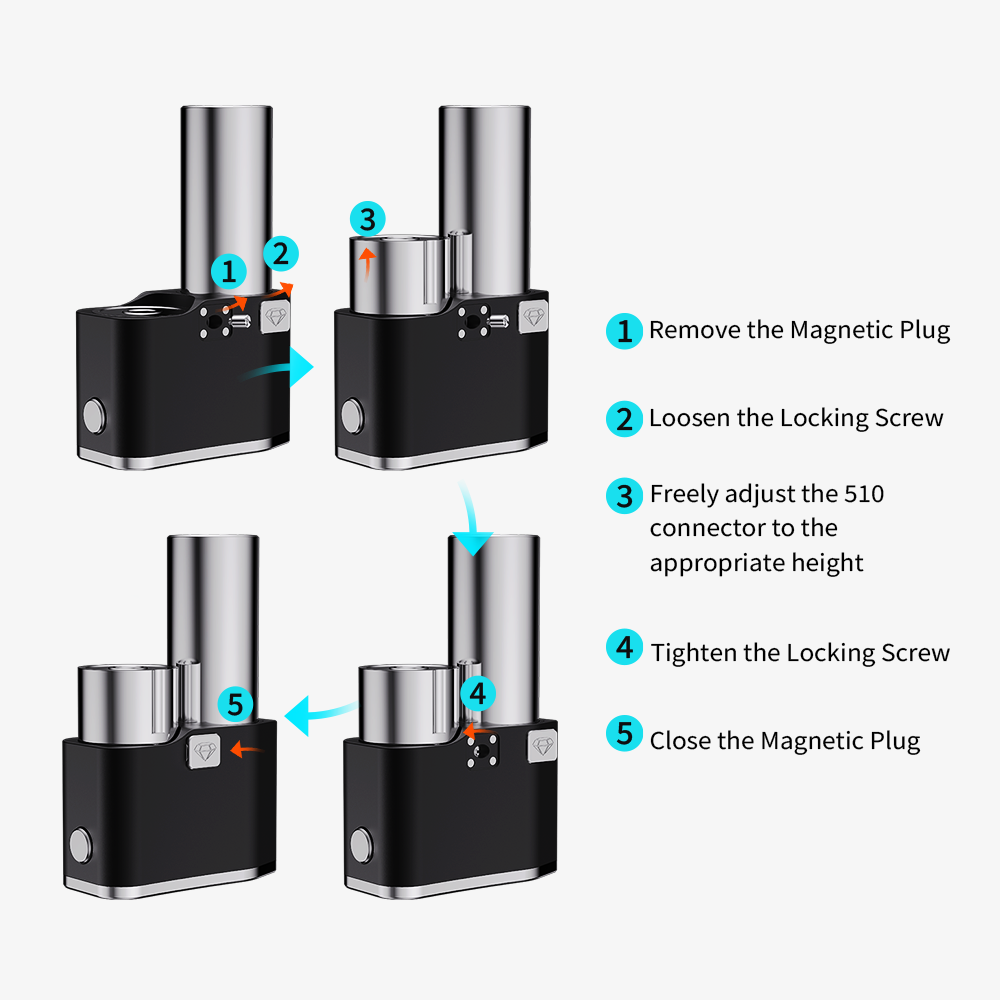 1
2
3
4
5

1 Remove the Magnetic Plug

2 Loosen the Locking Screw

3 Freely adjust the 510 connector to the appropriate height

4 Tighten the Locking Screw

5 Close the Magnetic Plug